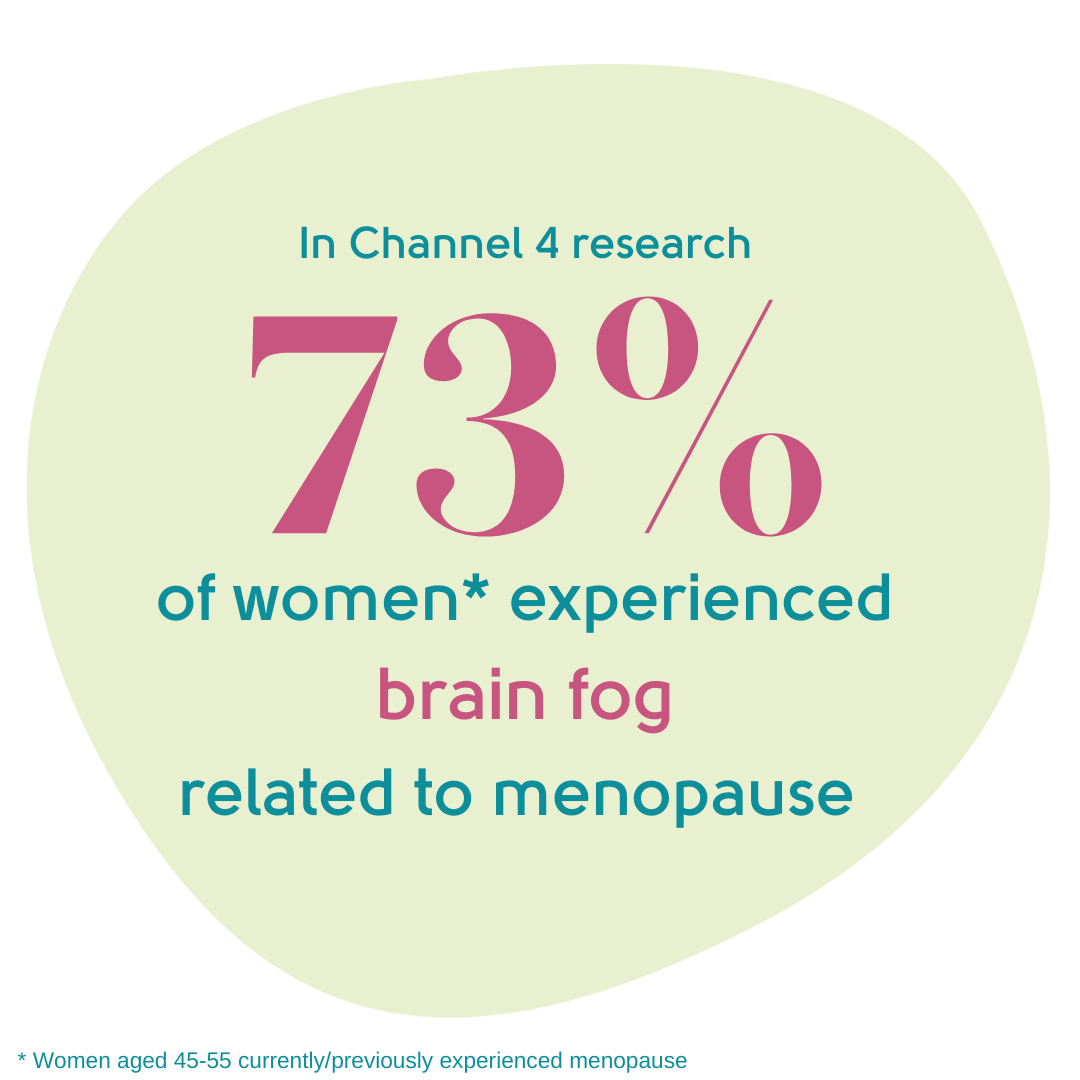 In Channel 4 research

73%

of women* experienced

brain fog

related to menopause

* Women aged 45-55 currently/previously experienced menopause