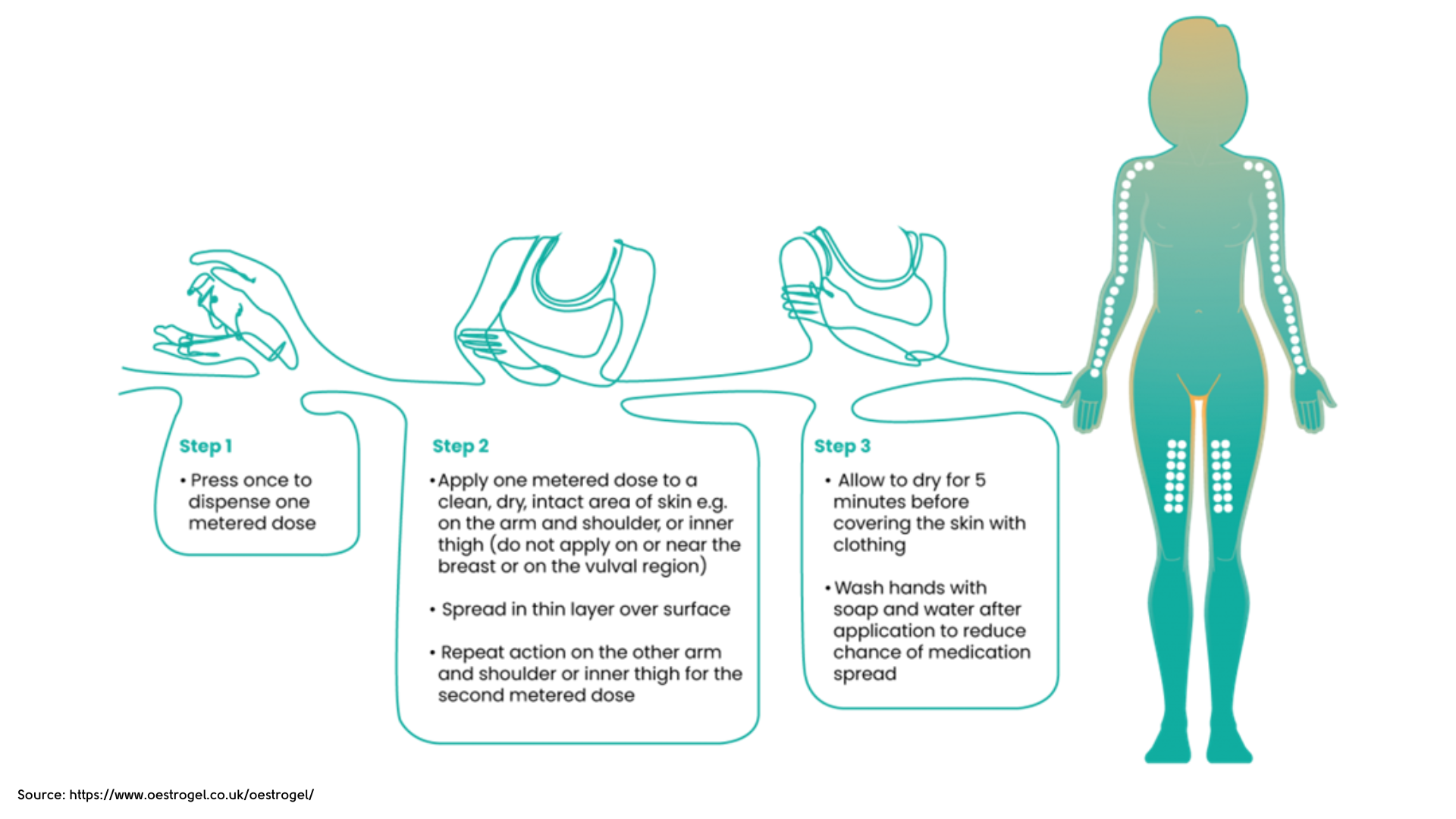 Step 1

• Press once to dispense one metered dose

Step 2

• Apply one metered dose to a clean, dry, intact area of skin e.g. on the arm and shoulder, or inner thigh (do not apply on or near the breast or on the vulval region)

• Spread in thin layer over surface

• Repeat action on the other arm and shoulder or inner thigh for the second metered dose

Step 3

• Allow to dry for 5 minutes before covering the skin with clothing

• Wash hands with soap and water after application to reduce chance of medication spread

Source: https://www.oestrogel.co.uk/oestrogel/